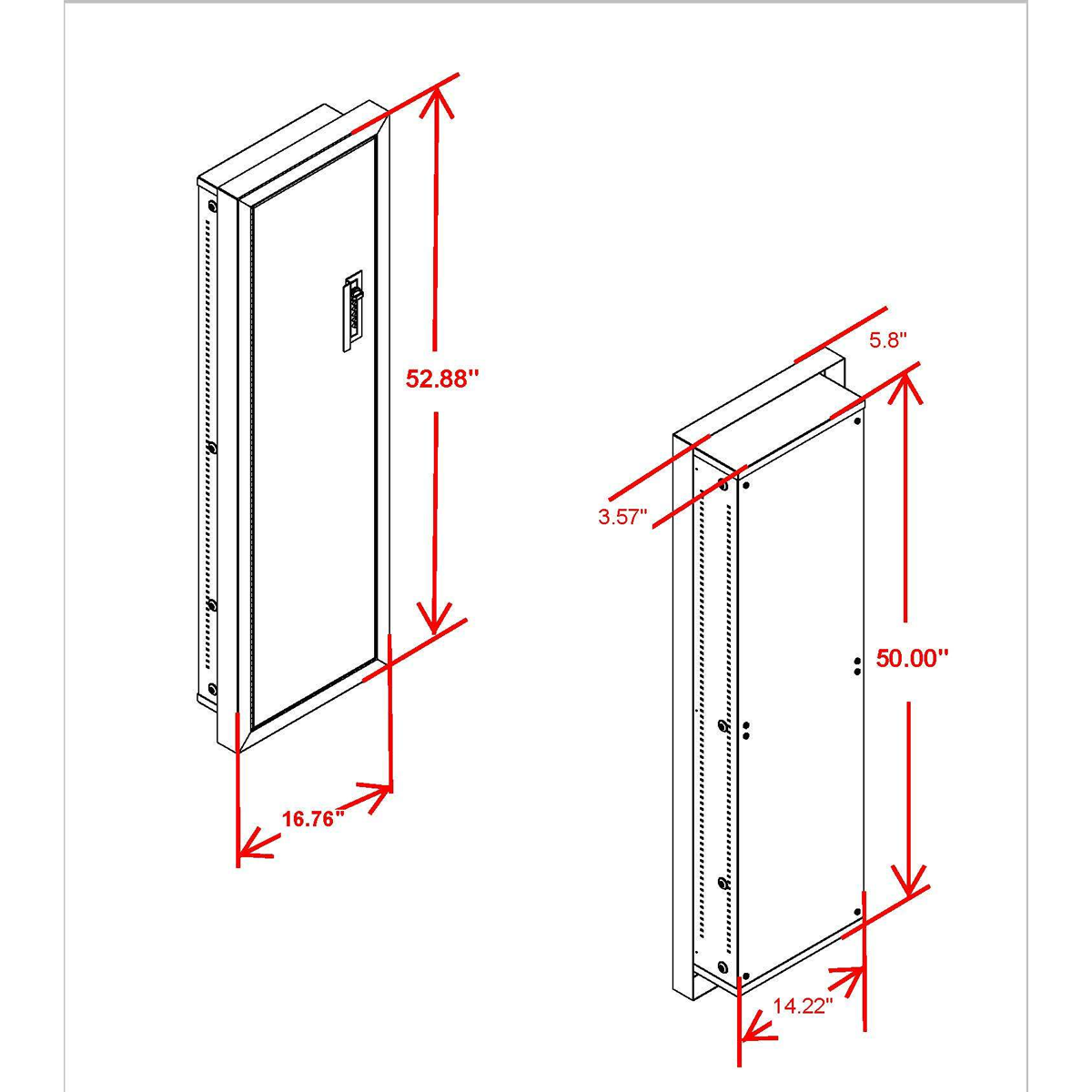 52.88"

16.76"

5.8"

3.57"

50.00"

14.22"