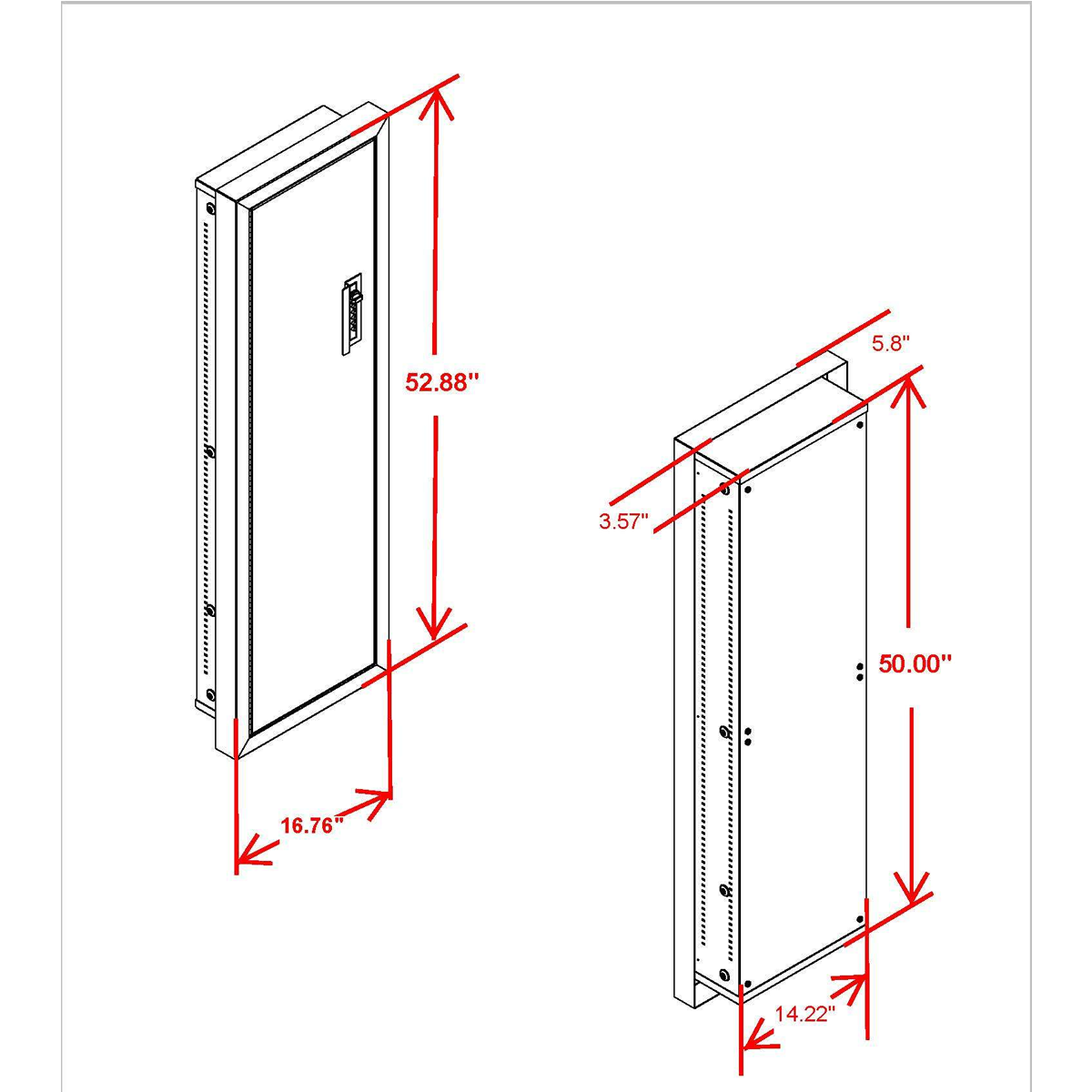 52.88"

16.76"

5.8"

3.57"

50.00"

14.22"